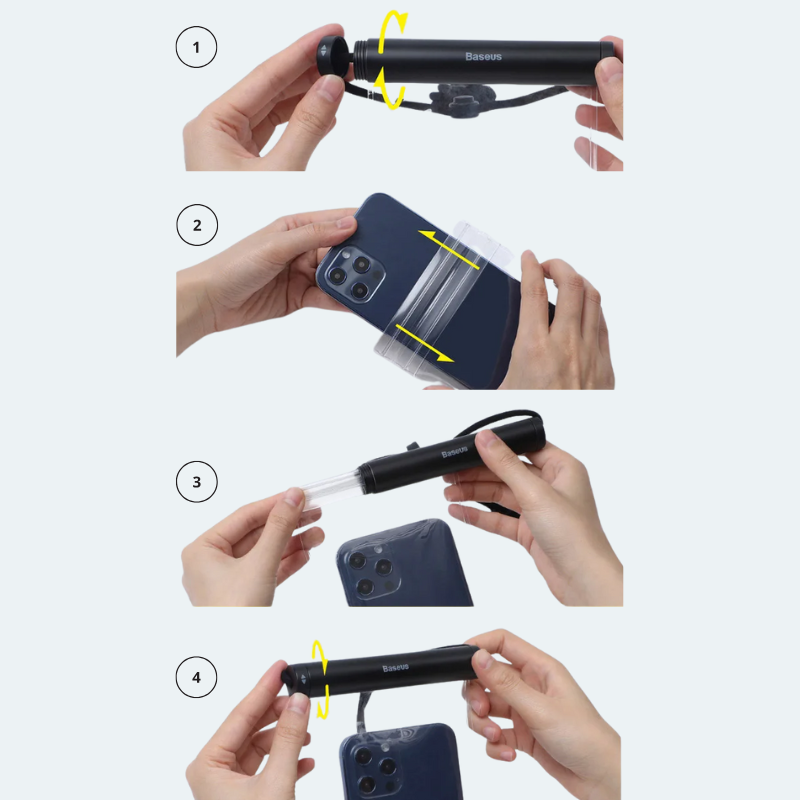 1

Baseus

2

3

Baseus

4

Baseus