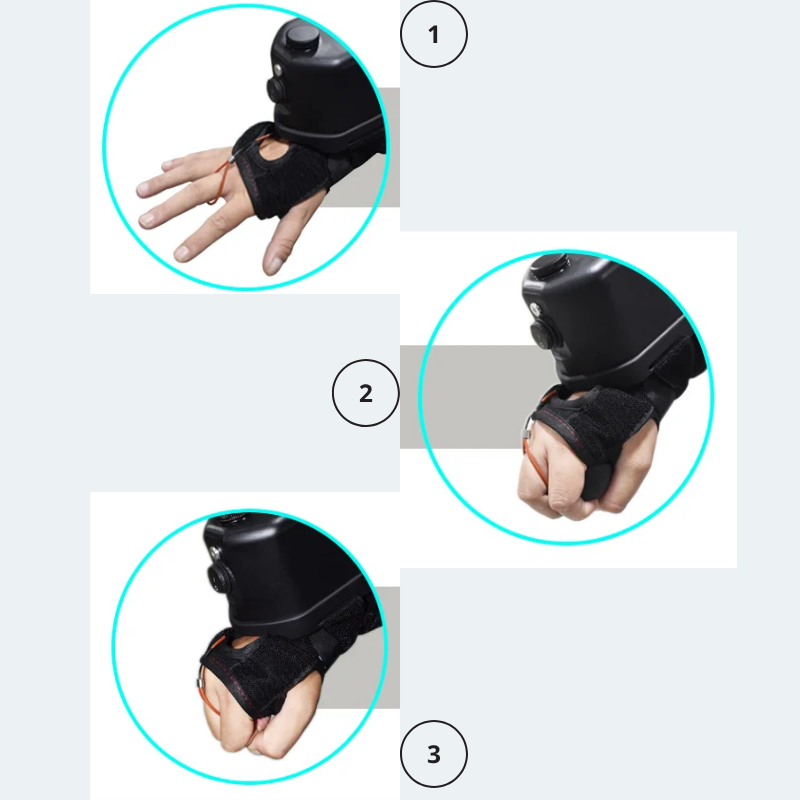 1

2

3