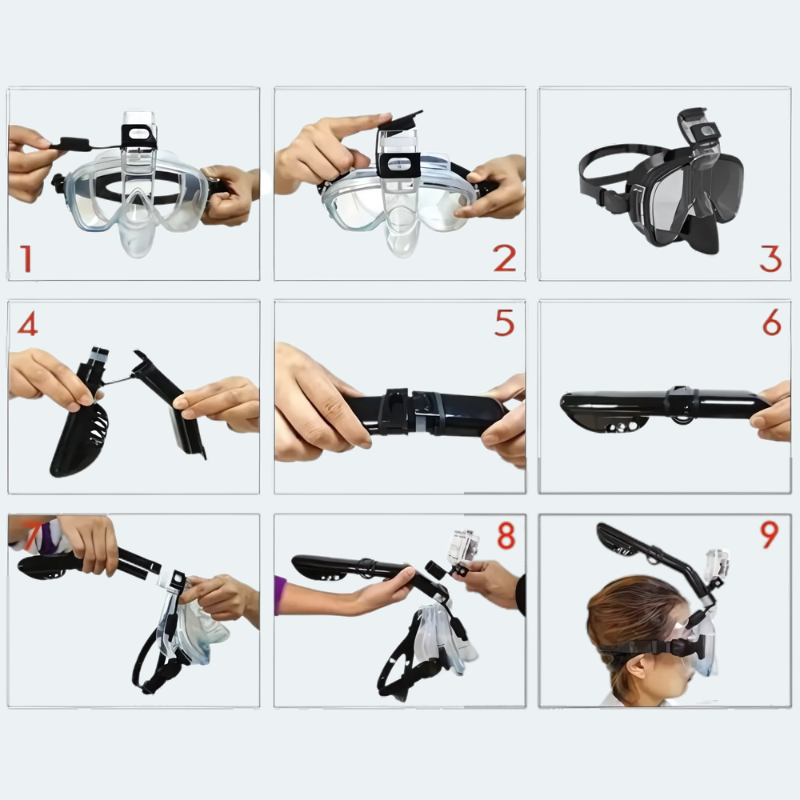 1
2
3
4
5
6
7
8
9