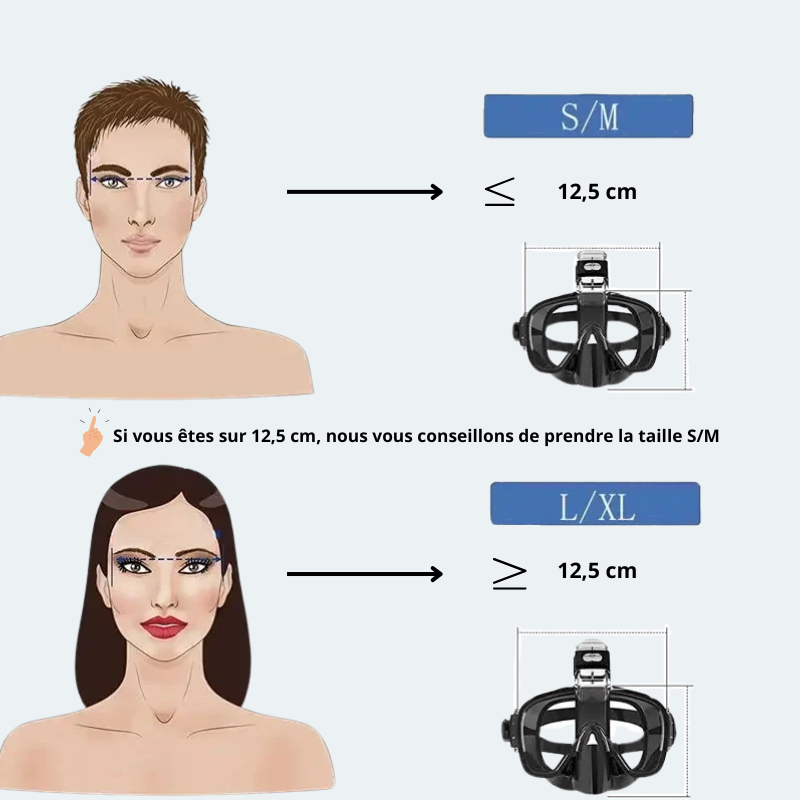 S/M

$\leq$ 12,5 cm

Si vous êtes sur 12,5 cm, nous vous conseillons de prendre la taille S/M

L/XL

$\geq$ 12,5 cm